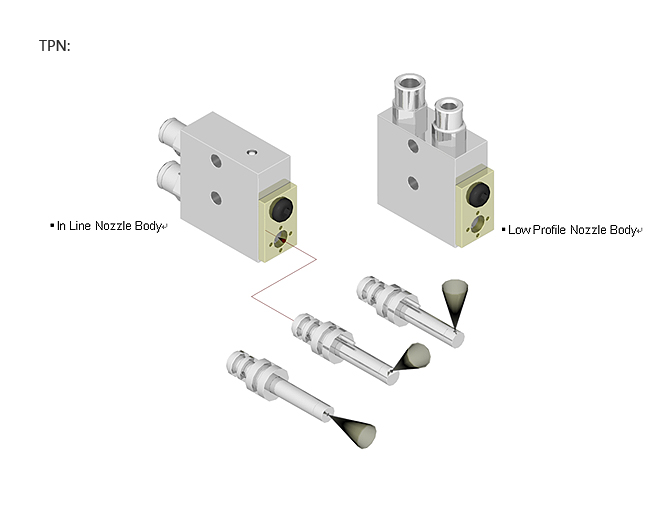 TPN:

▪ In Line Nozzle Body

▪ Low Profile Nozzle Body